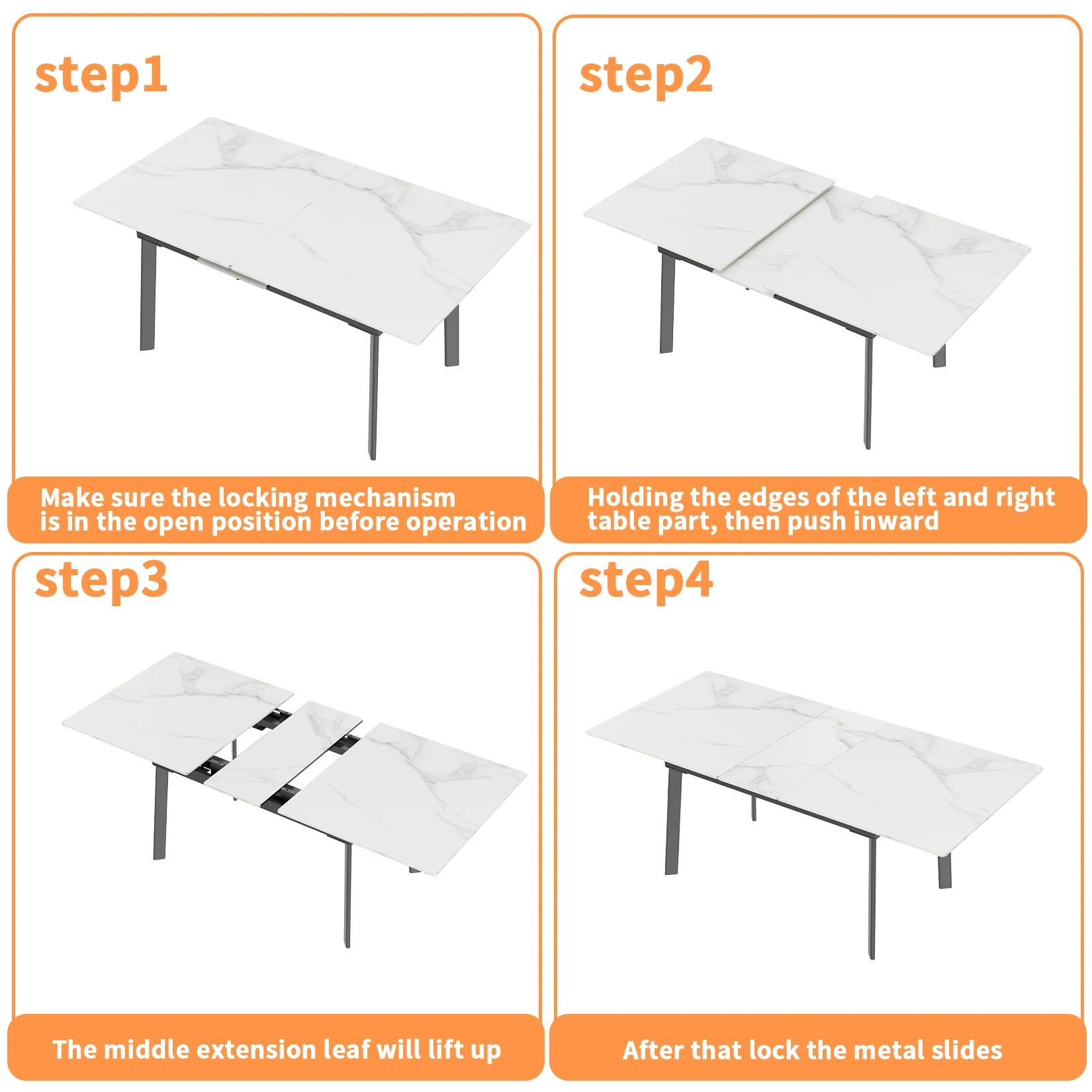 step1

Make sure the locking mechanism is in the open position before operation

step2

Holding the edges of the left and right table part, then push inward

step3

The middle extension leaf will lift up

step4

After that lock the metal slides